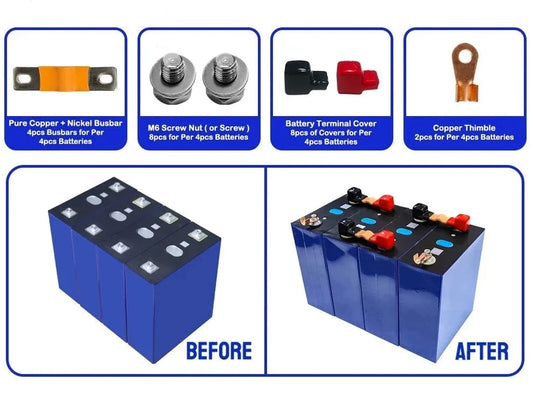 Pure Copper + Nickel Busbar
4pcs Busbars for Per
4pcs Batteries

M6 Screw Nut ( or Screw )
8pcs for Per 4pcs Batteries

Battery Terminal Cover
8pcs of Covers for Per
4pcs Batteries

Copper Thimble
2pcs for Per 4pcs Batteries

BEFORE

AFTER